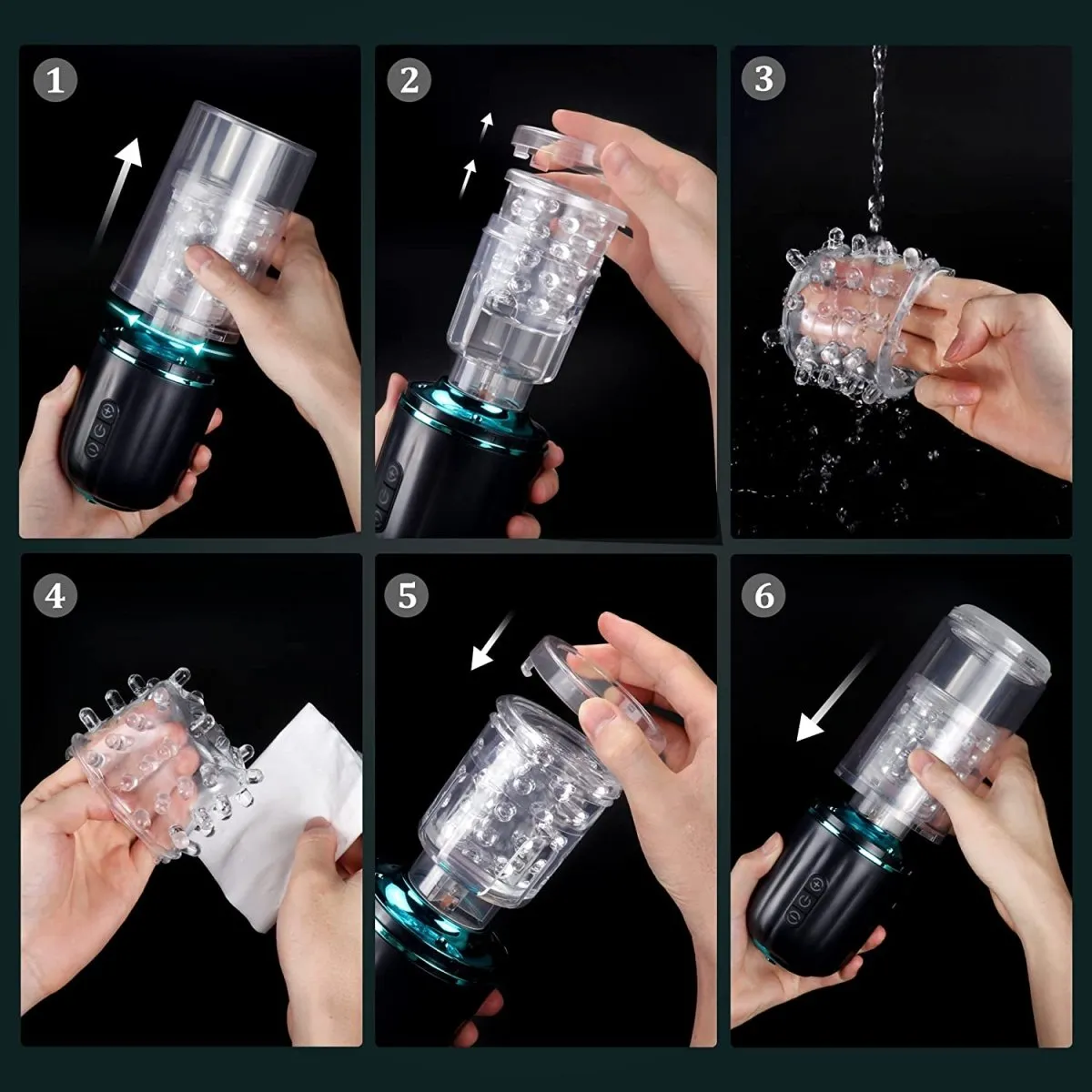 1
2
3
4
5
6